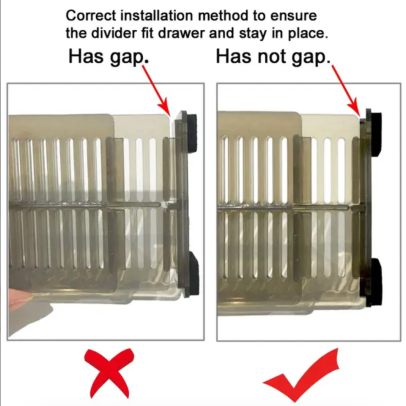 Correct installation method to ensure the divider fit drawer and stay in place.

Has gap.

Has not gap.