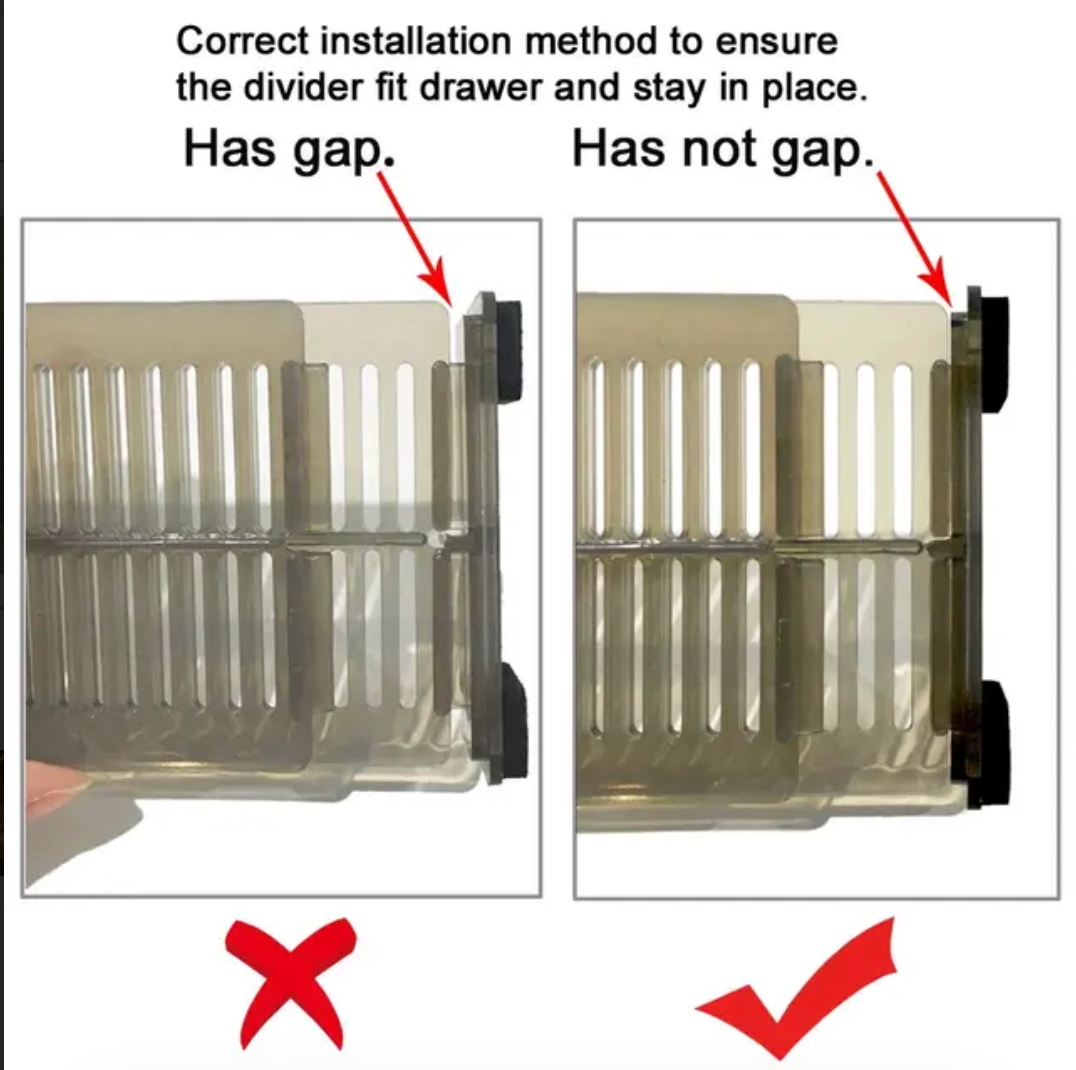 Correct installation method to ensure the divider fit drawer and stay in place.

Has gap.

Has not gap.