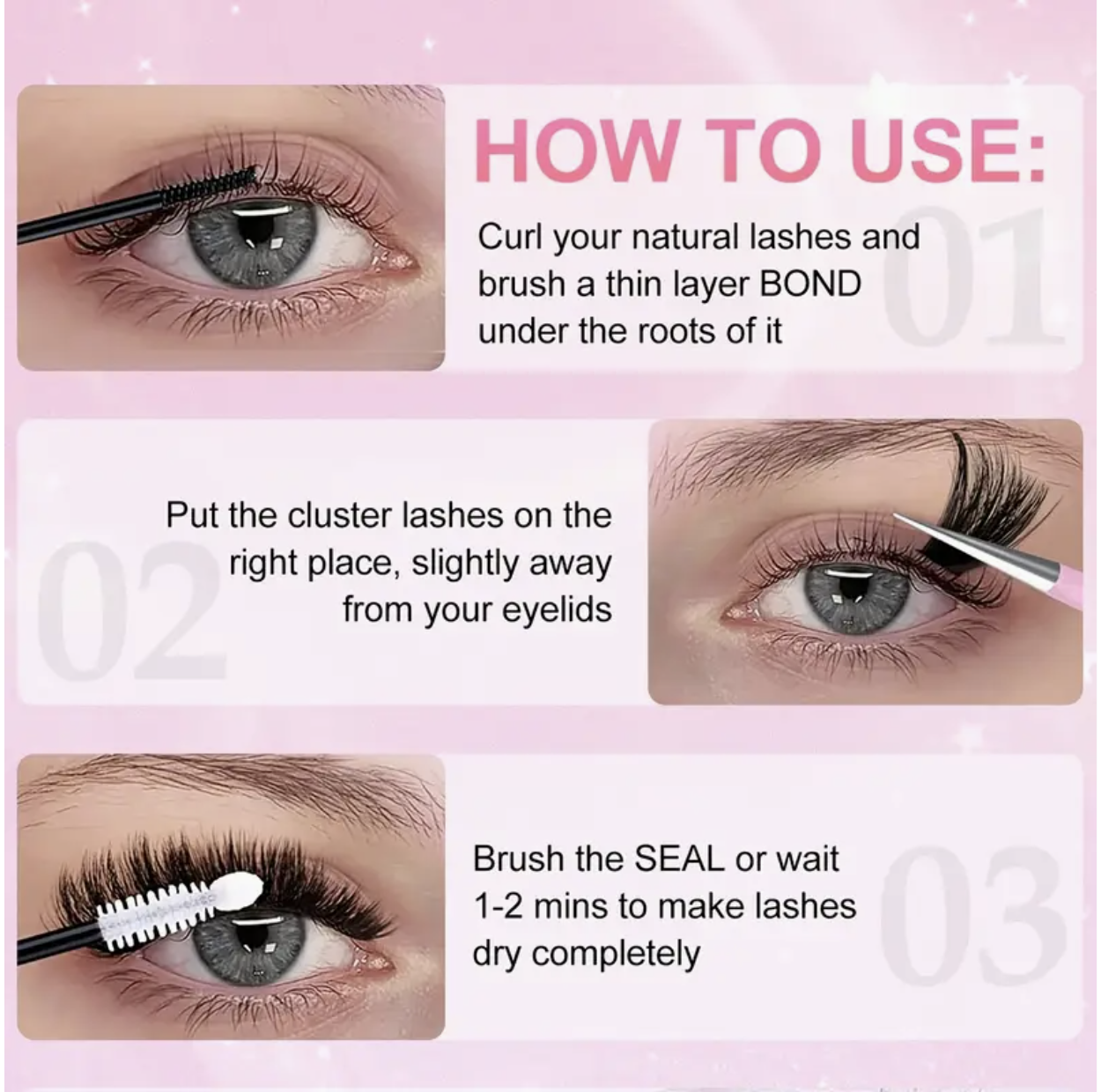 HOW TO USE:

01

Curl your natural lashes and brush a thin layer BOND under the roots of it

02

Put the cluster lashes on the right place, slightly away from your eyelids

03

Brush the SEAL or wait 1-2 mins to make lashes dry completely