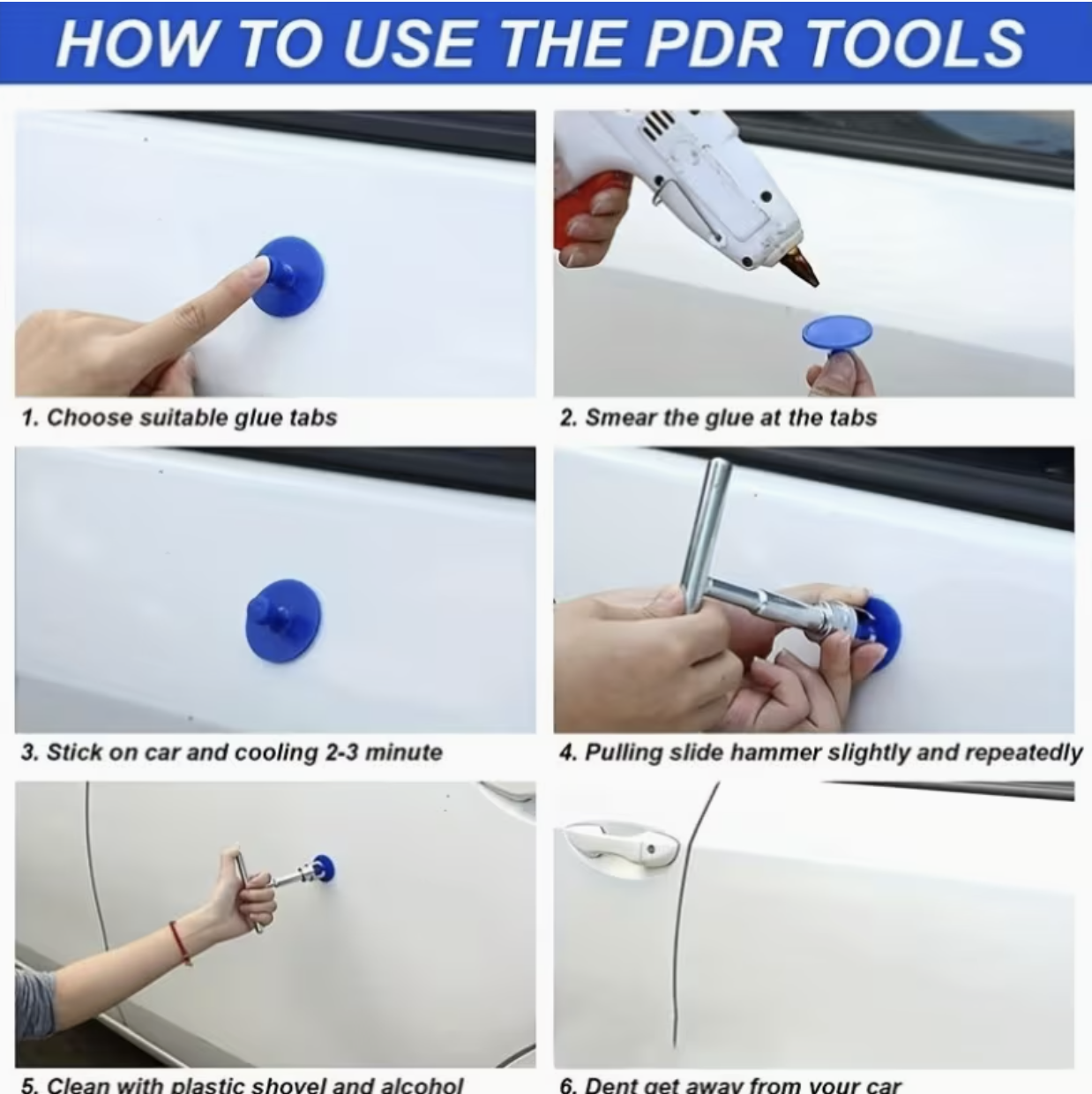 HOW TO USE THE PDR TOOLS

1. Choose suitable glue tabs

2. Smear the glue at the tabs

3. Stick on car and cooling 2-3 minute

4. Pulling slide hammer slightly and repeatedly

5. Clean with plastic shovel and alcohol

6. Dent get away from your car