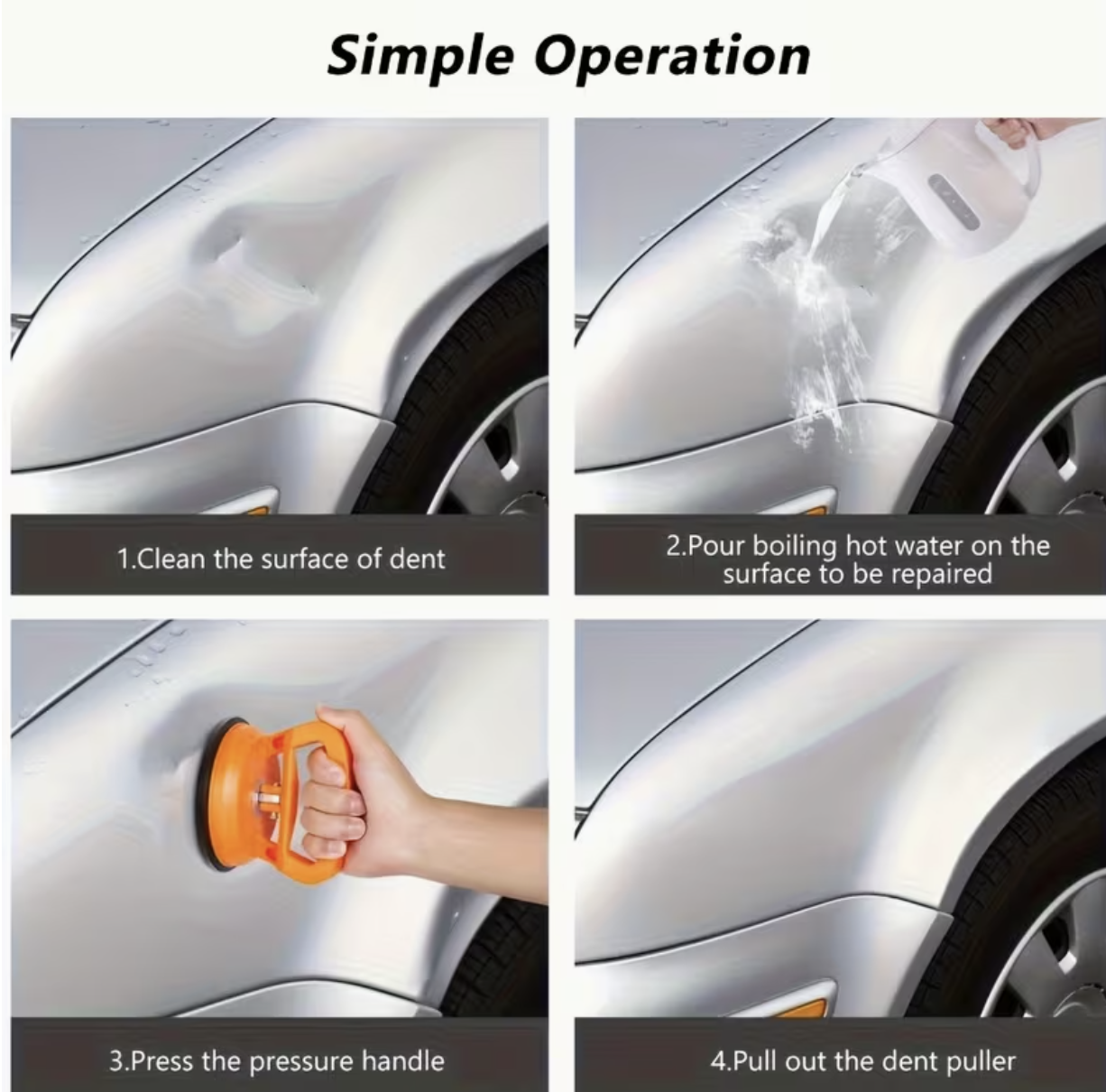 Simple Operation

1.Clean the surface of dent

2.Pour boiling hot water on the surface to be repaired

3.Press the pressure handle

4.Pull out the dent puller